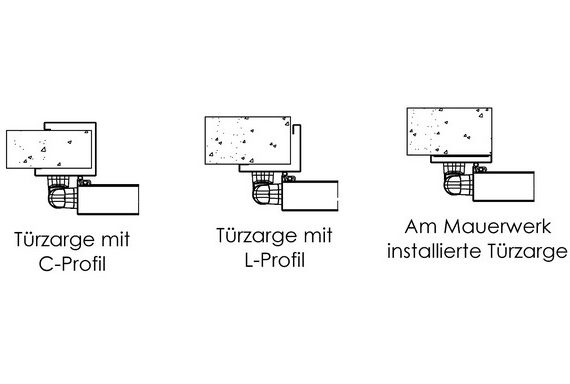 Türzarge mit C-Profil

Türzarge mit L-Profil

Am Mauerwerk installierte Türzarge